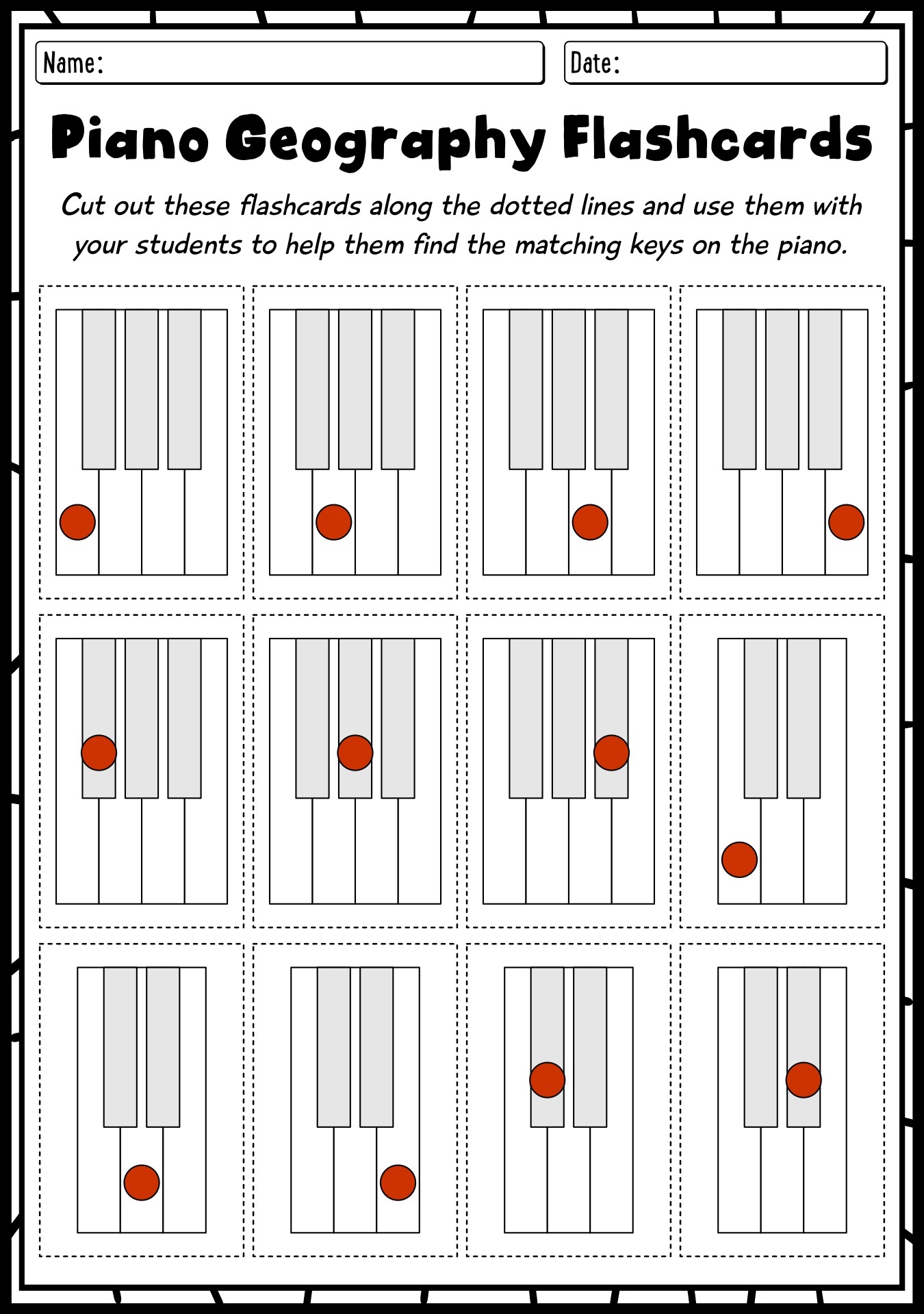 Name:

Date:

Piano Geography Flashcards

Cut out these flashcards along the dotted lines and use them with your students to help them find the matching keys on the piano.