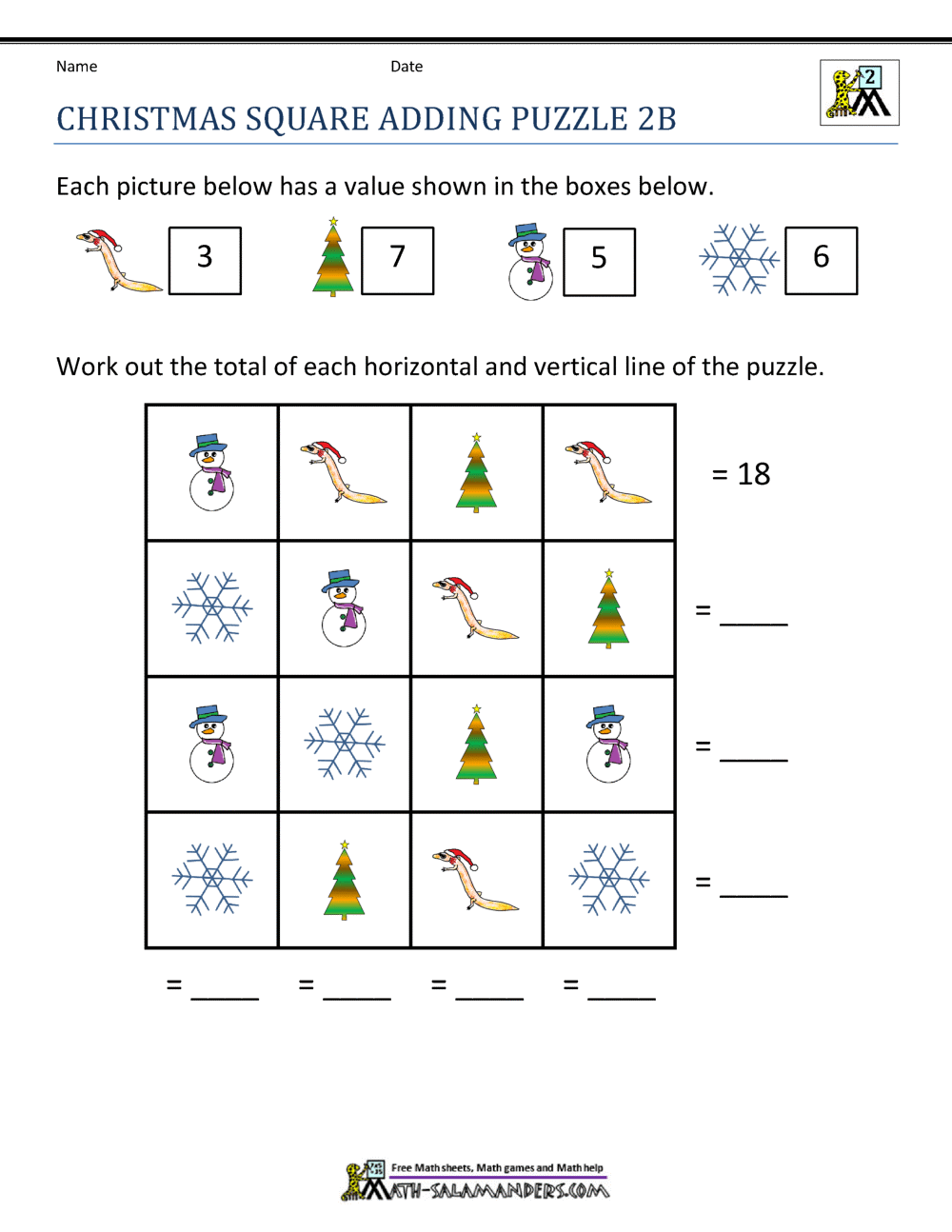 Name Date

2

CHRISTMAS SQUARE ADDING PUZZLE 2B

Each picture below has a value shown in the boxes below.

3 7 5 6

Work out the total of each horizontal and vertical line of the puzzle.

= 18

= _____

= _____

= _____

= _____ = _____ = _____ = _____

Free Math sheets, Math games and Math help
MATH-SALAMANDERS.COM