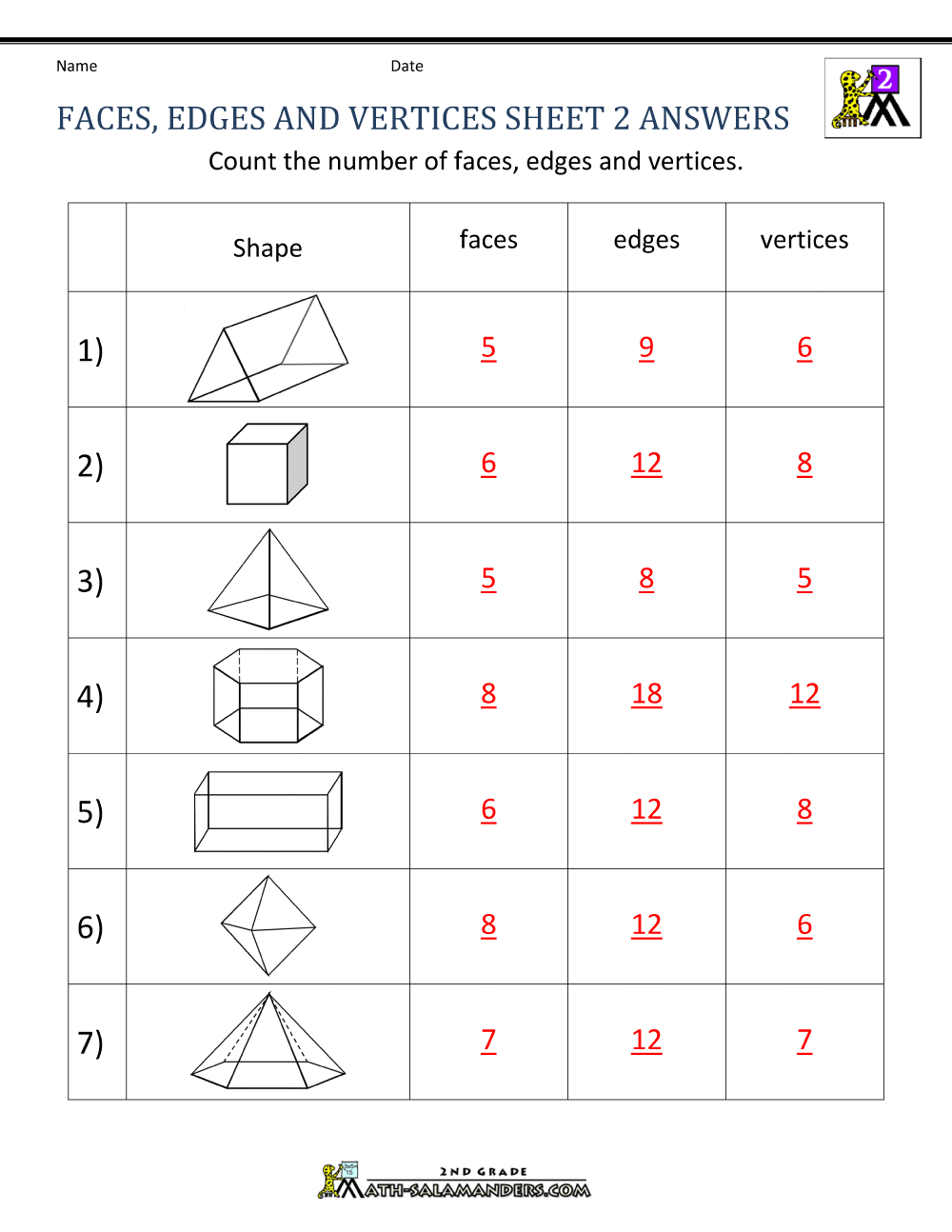 Name Date

FACES, EDGES AND VERTICES SHEET 2 ANSWERS

2

Count the number of faces, edges and vertices.

| | Shape | faces | edges | vertices |
|---|---|---|---|---|
| 1) | | 5 | 9 | 6 |
| 2) | | 6 | 12 | 8 |
| 3) | | 5 | 8 | 5 |
| 4) | | 8 | 18 | 12 |
| 5) | | 6 | 12 | 8 |
| 6) | | 8 | 12 | 6 |
| 7) | | 7 | 12 | 7 |

2ND GRADE
MATH-SALAMANDERS.COM