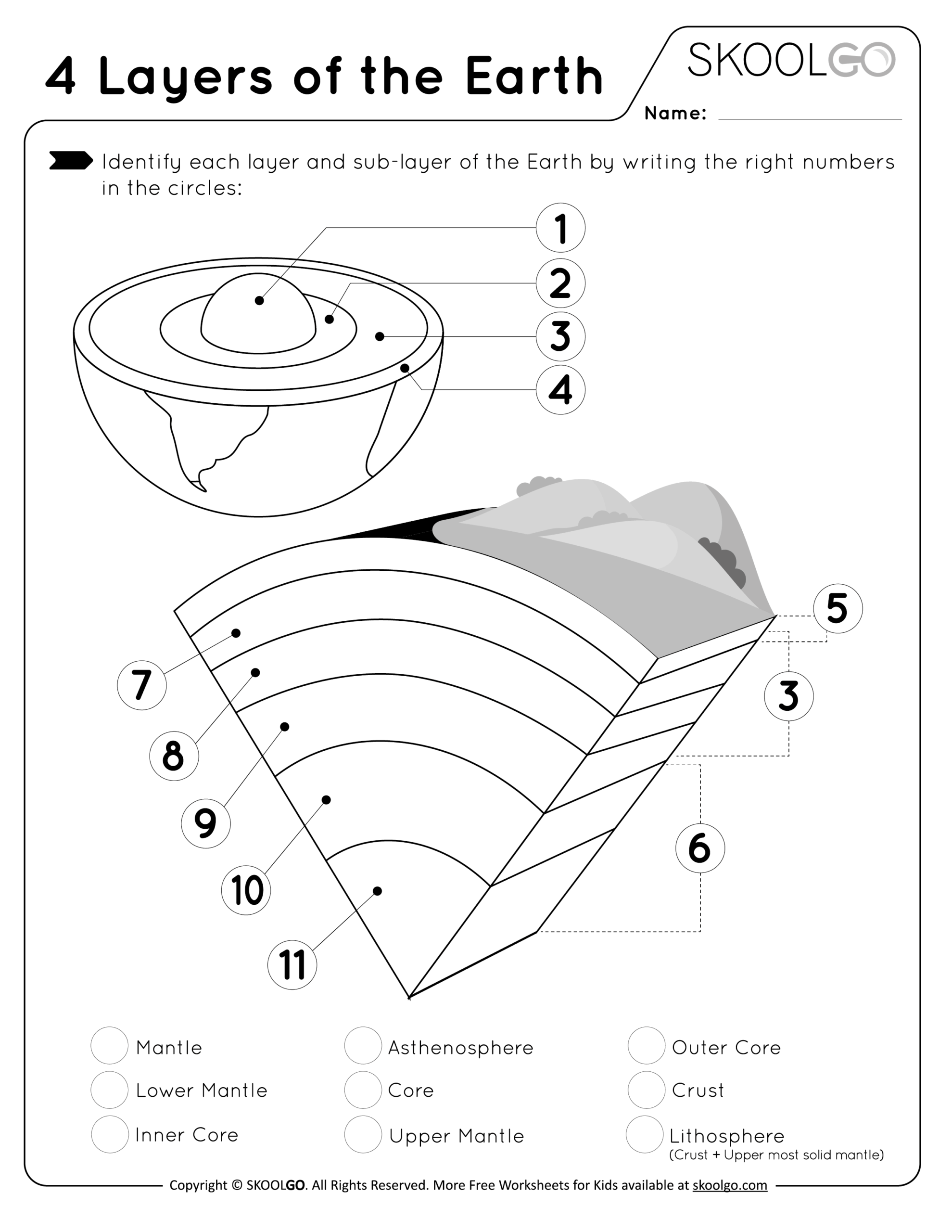 4 Layers of the Earth

SKOOLGO

Name:

Identify each layer and sub-layer of the Earth by writing the right numbers in the circles:

1
2
3
4

5
3
6

7
8
9
10
11

Mantle
Lower Mantle
Inner Core

Asthenosphere
Core
Upper Mantle

Outer Core
Crust
Lithosphere
(Crust + Upper most solid mantle)

Copyright © SKOOLGO. All Rights Reserved. More Free Worksheets for Kids available at skoolgo.com