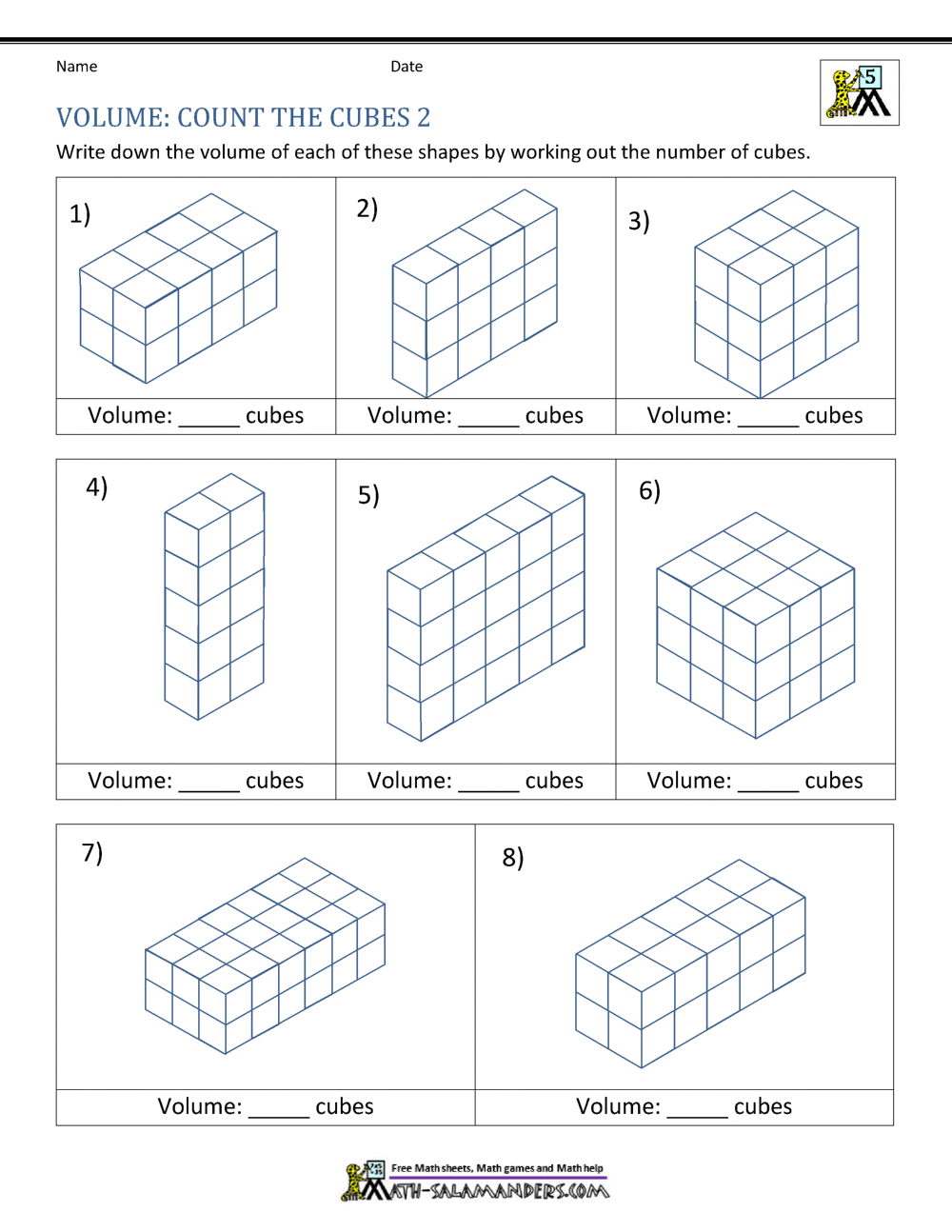 Name Date

5

VOLUME: COUNT THE CUBES 2

Write down the volume of each of these shapes by working out the number of cubes.

| 1) | 2) | 3) |
|---|---|---|
| Volume: _____ cubes | Volume: _____ cubes | Volume: _____ cubes |

| 4) | 5) | 6) |
|---|---|---|
| Volume: _____ cubes | Volume: _____ cubes | Volume: _____ cubes |

| 7) | 8) |
|---|---|
| Volume: _____ cubes | Volume: _____ cubes |

Free Math sheets, Math games and Math help
MATH-SALAMANDERS.COM