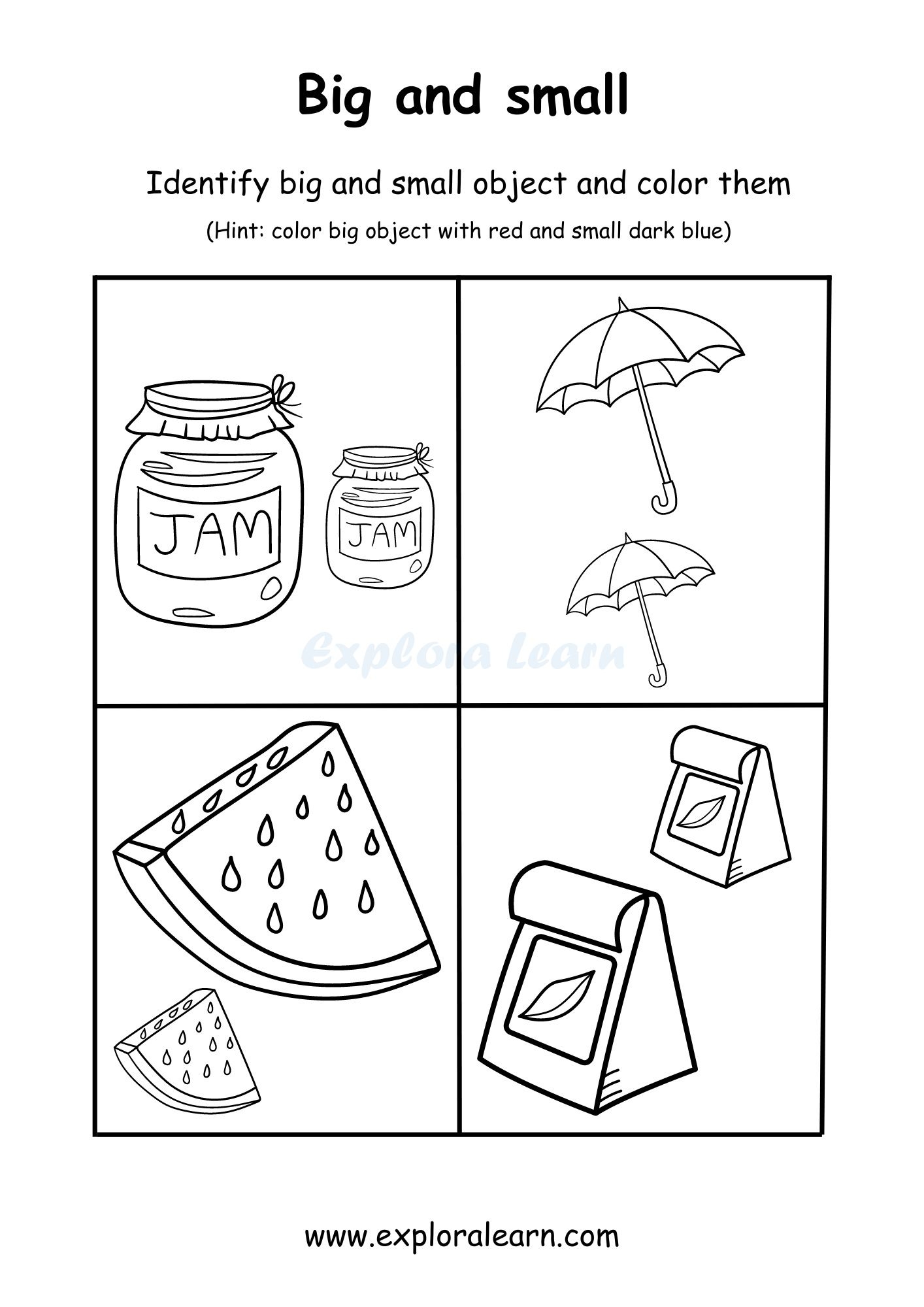 Big and small

Identify big and small object and color them

(Hint: color big object with red and small dark blue)

JAM

JAM

Explora Learn

www.exploralearn.com