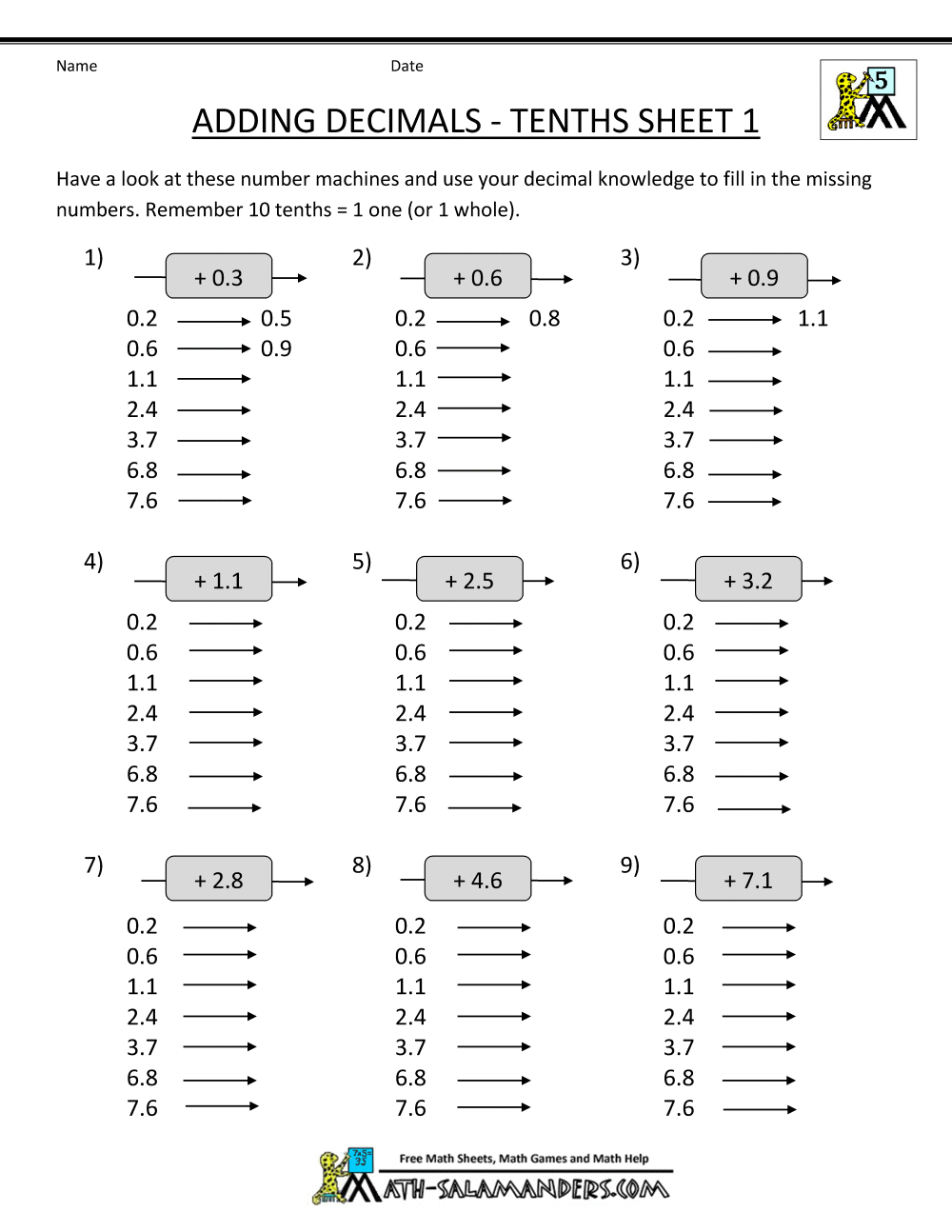 Name

Date

5

ADDING DECIMALS - TENTHS SHEET 1

Have a look at these number machines and use your decimal knowledge to fill in the missing numbers. Remember 10 tenths = 1 one (or 1 whole).

1) + 0.3

0.2 → 0.5
0.6 → 0.9
1.1 →
2.4 →
3.7 →
6.8 →
7.6 →

2) + 0.6

0.2 → 0.8
0.6 →
1.1 →
2.4 →
3.7 →
6.8 →
7.6 →

3) + 0.9

0.2 → 1.1
0.6 →
1.1 →
2.4 →
3.7 →
6.8 →
7.6 →

4) + 1.1

0.2 →
0.6 →
1.1 →
2.4 →
3.7 →
6.8 →
7.6 →

5) + 2.5

0.2 →
0.6 →
1.1 →
2.4 →
3.7 →
6.8 →
7.6 →

6) + 3.2

0.2 →
0.6 →
1.1 →
2.4 →
3.7 →
6.8 →
7.6 →

7) + 2.8

0.2 →
0.6 →
1.1 →
2.4 →
3.7 →
6.8 →
7.6 →

8) + 4.6

0.2 →
0.6 →
1.1 →
2.4 →
3.7 →
6.8 →
7.6 →

9) + 7.1

0.2 →
0.6 →
1.1 →
2.4 →
3.7 →
6.8 →
7.6 →

Free Math Sheets, Math Games and Math Help
MATH-SALAMANDERS.COM