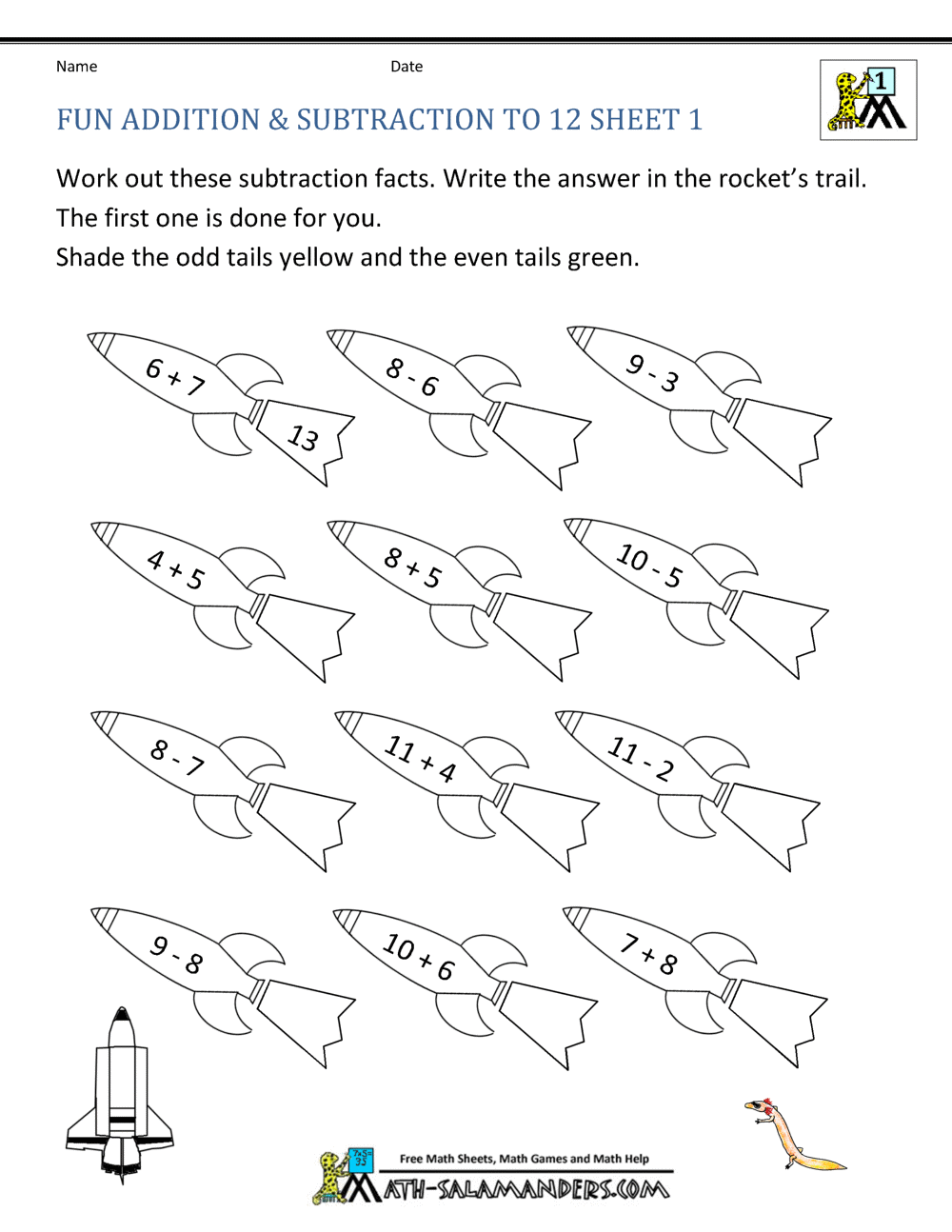 Name

Date

1

FUN ADDITION & SUBTRACTION TO 12 SHEET 1

Work out these subtraction facts. Write the answer in the rocket's trail.

The first one is done for you.

Shade the odd tails yellow and the even tails green.

6 + 7

13

8 - 6

9 - 3

4 + 5

8 + 5

10 - 5

8 - 7

11 + 4

11 - 2

9 - 8

10 + 6

7 + 8

Free Math Sheets, Math Games and Math Help

MATH-SALAMANDERS.COM