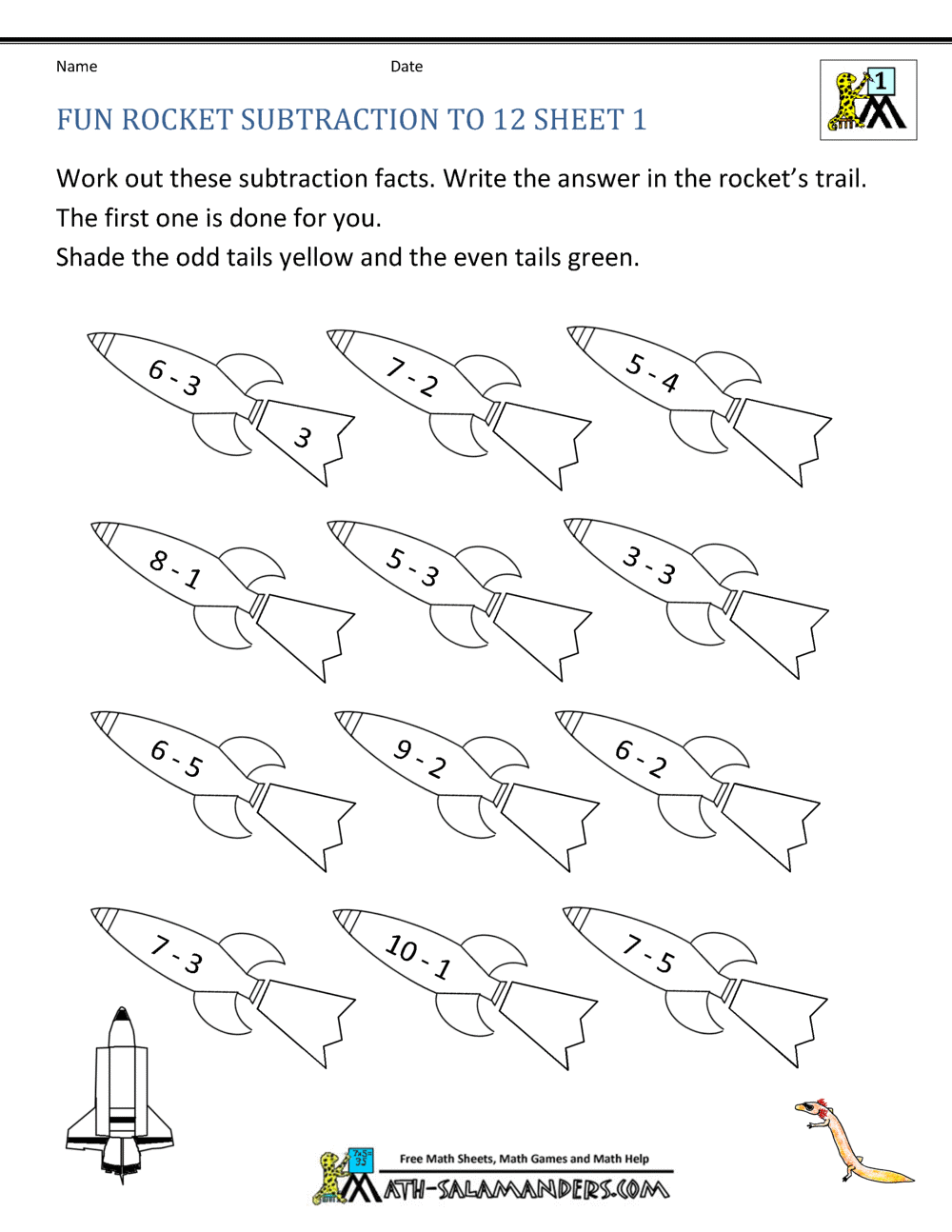 Name Date

1

FUN ROCKET SUBTRACTION TO 12 SHEET 1

Work out these subtraction facts. Write the answer in the rocket's trail.
The first one is done for you.
Shade the odd tails yellow and the even tails green.

6 - 3
3

7 - 2

5 - 4

8 - 1

5 - 3

3 - 3

6 - 5

9 - 2

6 - 2

7 - 3

10 - 1

7 - 5

Free Math Sheets, Math Games and Math Help
MATH-SALAMANDERS.COM