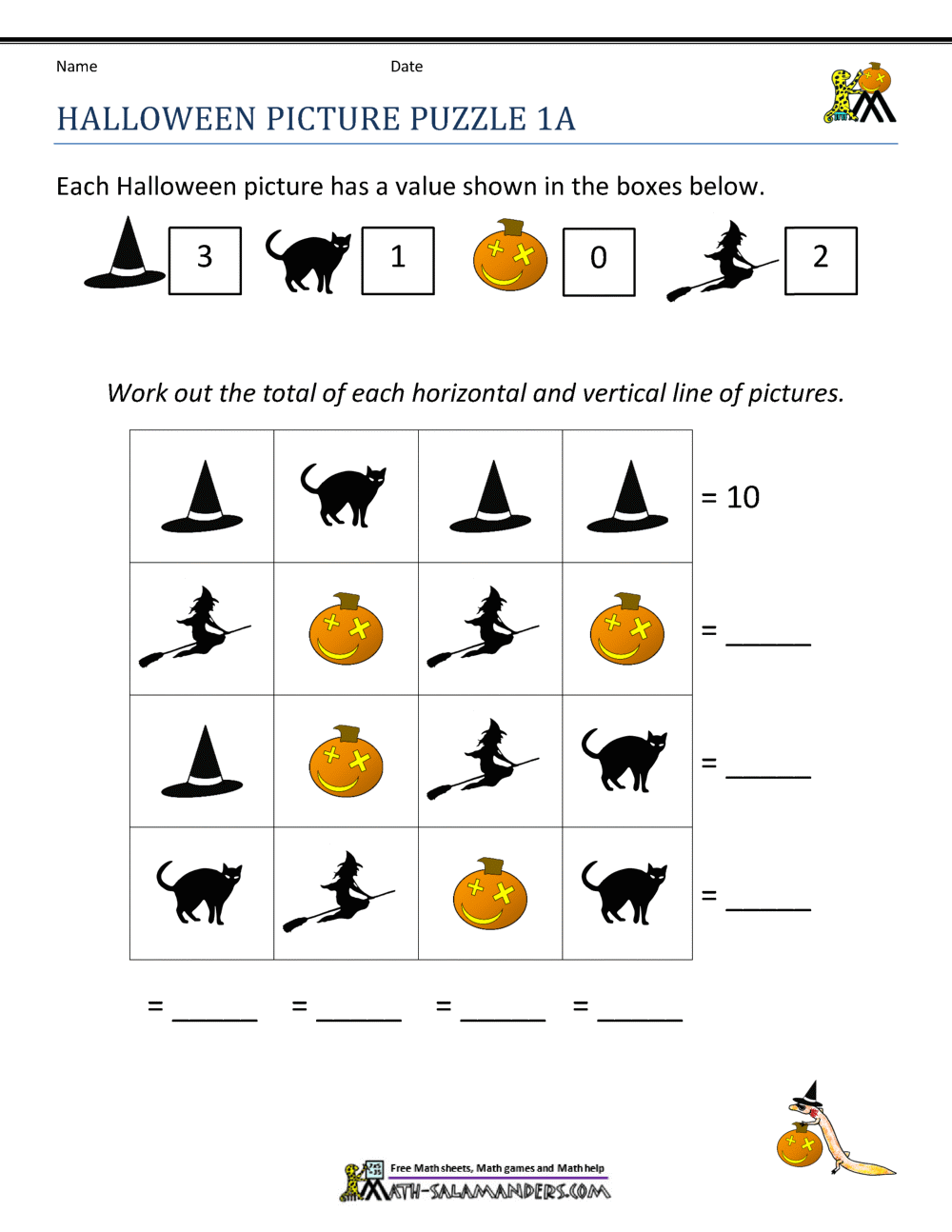 Name Date

HALLOWEEN PICTURE PUZZLE 1A

Each Halloween picture has a value shown in the boxes below.

3 1 0 2

Work out the total of each horizontal and vertical line of pictures.

= 10

= ______

= ______

= ______

= ______ = ______ = ______ = ______

Free Math sheets, Math games and Math help
MATH-SALAMANDERS.COM