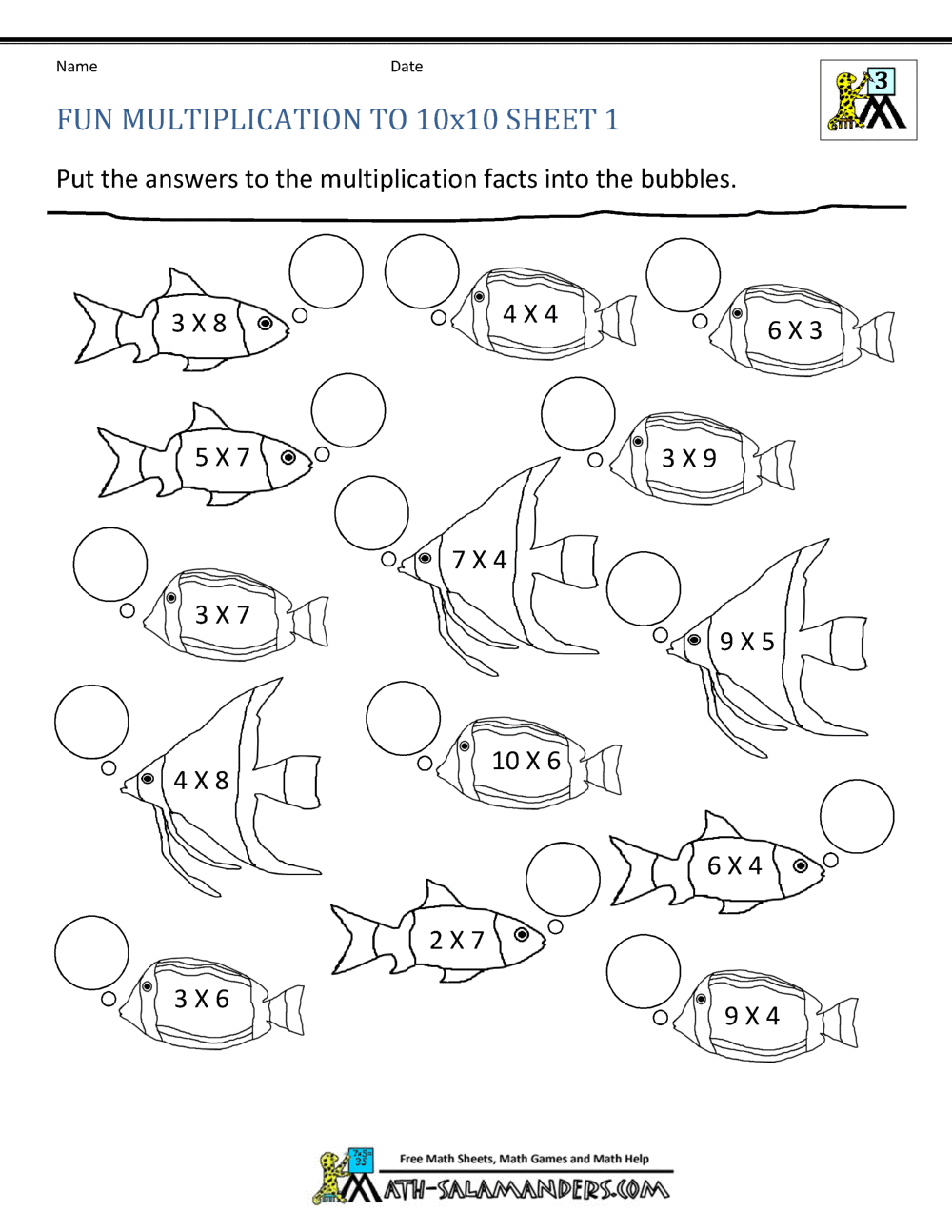 Name

Date

3

FUN MULTIPLICATION TO 10x10 SHEET 1

Put the answers to the multiplication facts into the bubbles.

3 X 8

4 X 4

6 X 3

5 X 7

3 X 9

7 X 4

3 X 7

9 X 5

4 X 8

10 X 6

6 X 4

2 X 7

3 X 6

9 X 4

Free Math Sheets, Math Games and Math Help

MATH-SALAMANDERS.COM