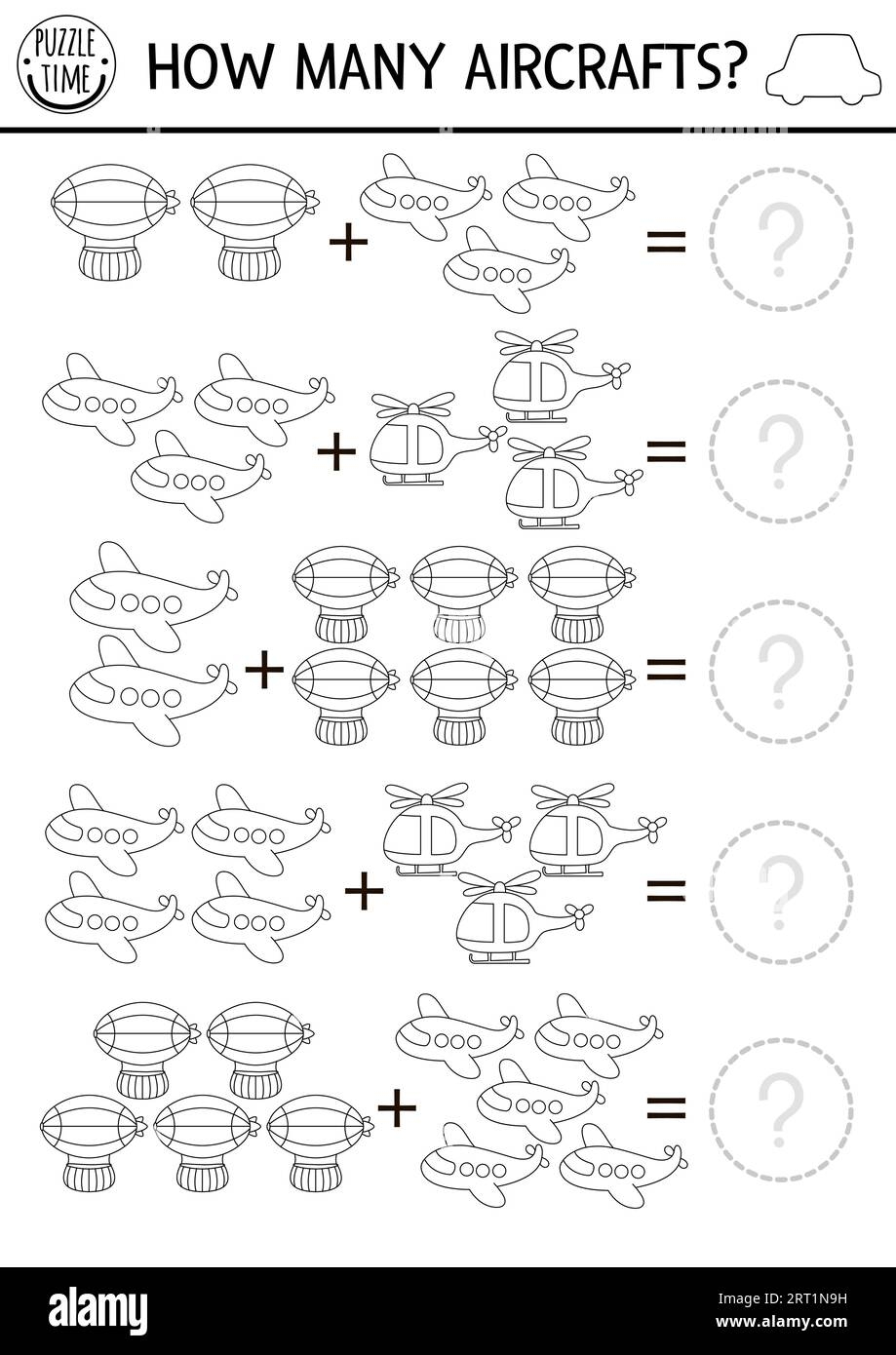 PUZZLE TIME

HOW MANY AIRCRAFTS?

+ = ?

+ = ?

+ = ?

+ = ?

+ = ?

alamy

Image ID: 2RT1N9H
www.alamy.com