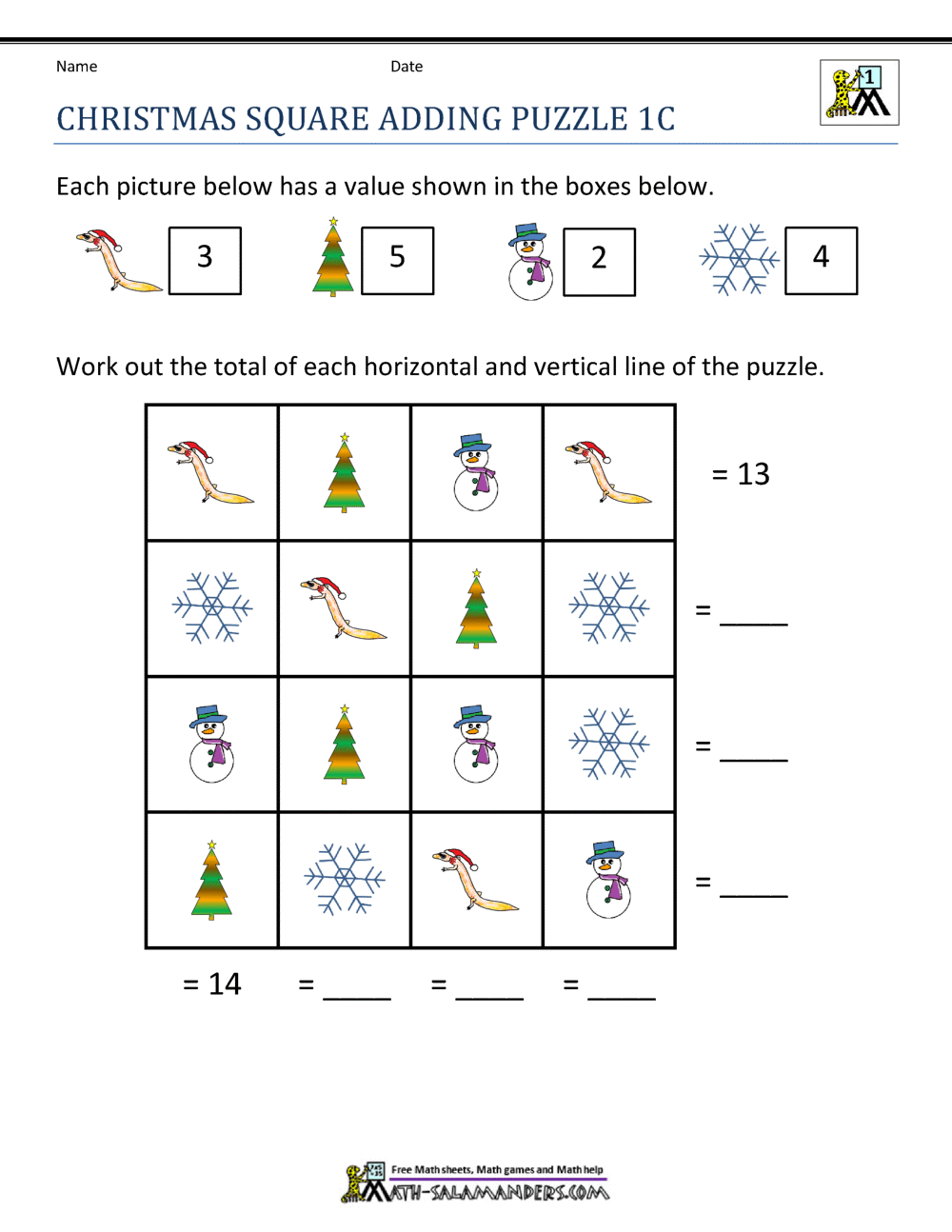 Name Date

1

CHRISTMAS SQUARE ADDING PUZZLE 1C

Each picture below has a value shown in the boxes below.

3 5 2 4

Work out the total of each horizontal and vertical line of the puzzle.

= 13

= _____

= _____

= _____

= 14 = _____ = _____ = _____

Free Math sheets, Math games and Math help
MATH-SALAMANDERS.COM