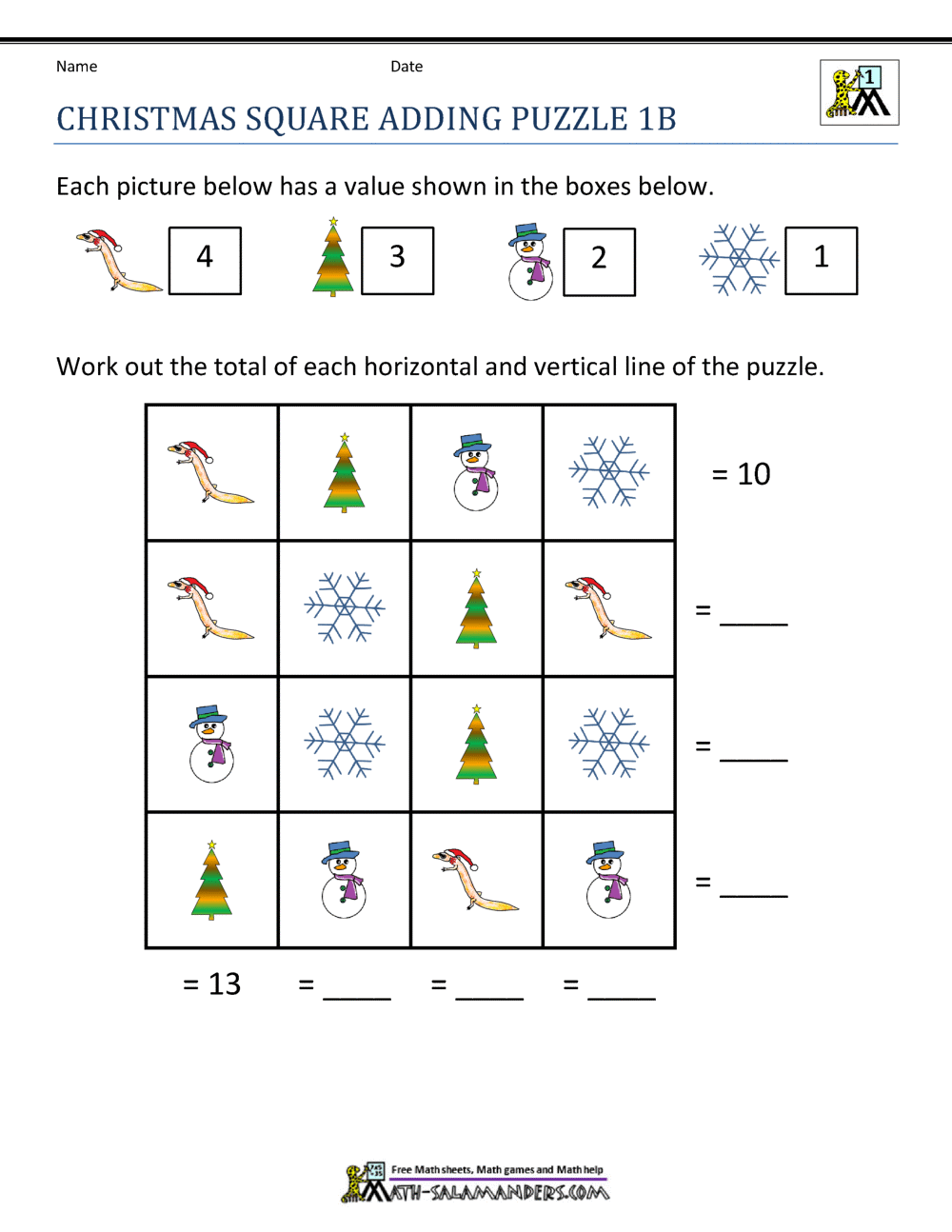 Name Date

1

CHRISTMAS SQUARE ADDING PUZZLE 1B

Each picture below has a value shown in the boxes below.

4 3 2 1

Work out the total of each horizontal and vertical line of the puzzle.

= 10

= _____

= _____

= _____

= 13 = _____ = _____ = _____

Free Math sheets, Math games and Math help
MATH-SALAMANDERS.COM