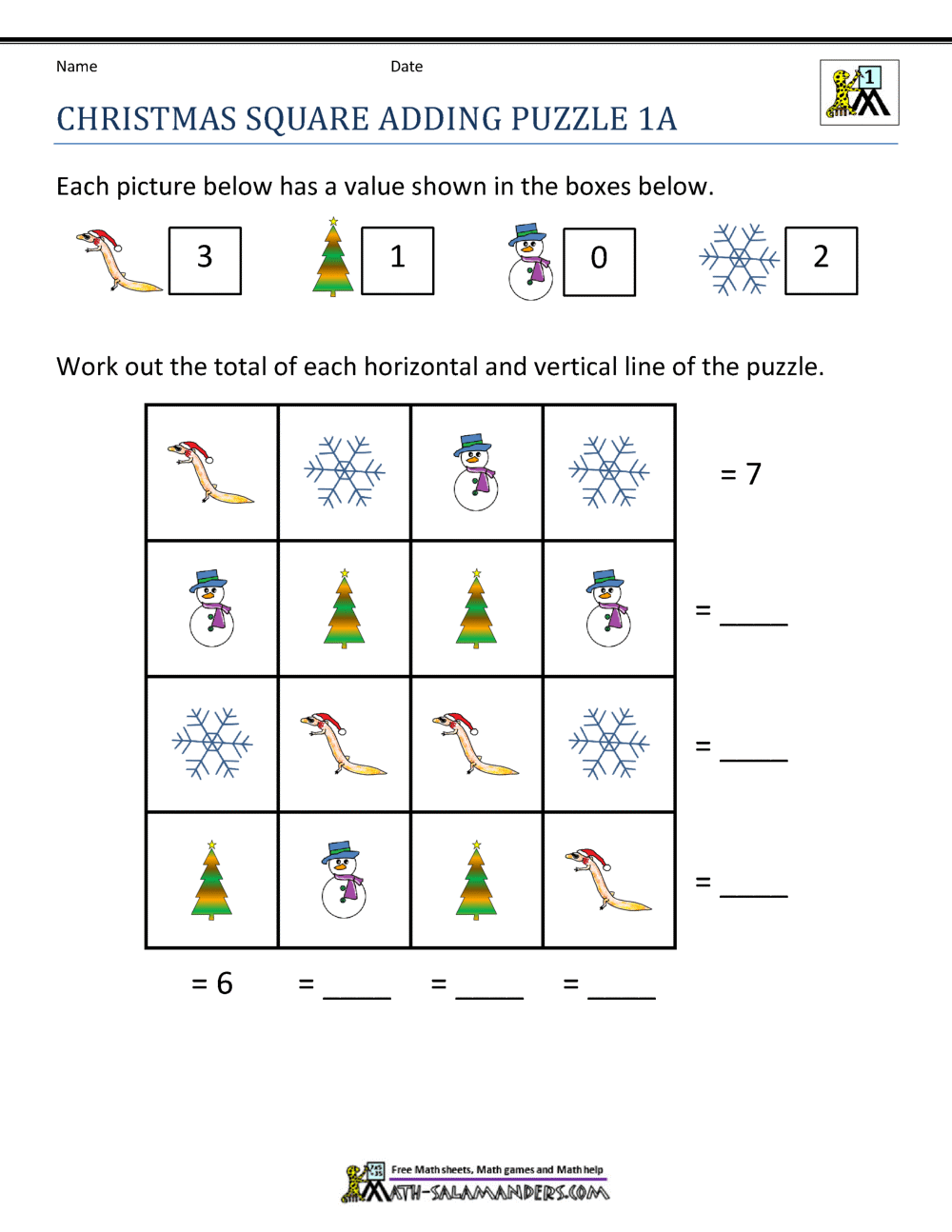 Name

Date

1

CHRISTMAS SQUARE ADDING PUZZLE 1A

Each picture below has a value shown in the boxes below.

3

1

0

2

Work out the total of each horizontal and vertical line of the puzzle.

= 7

= _____

= _____

= _____

= 6

= _____

= _____

= _____

Free Math sheets, Math games and Math help

MATH-SALAMANDERS.COM