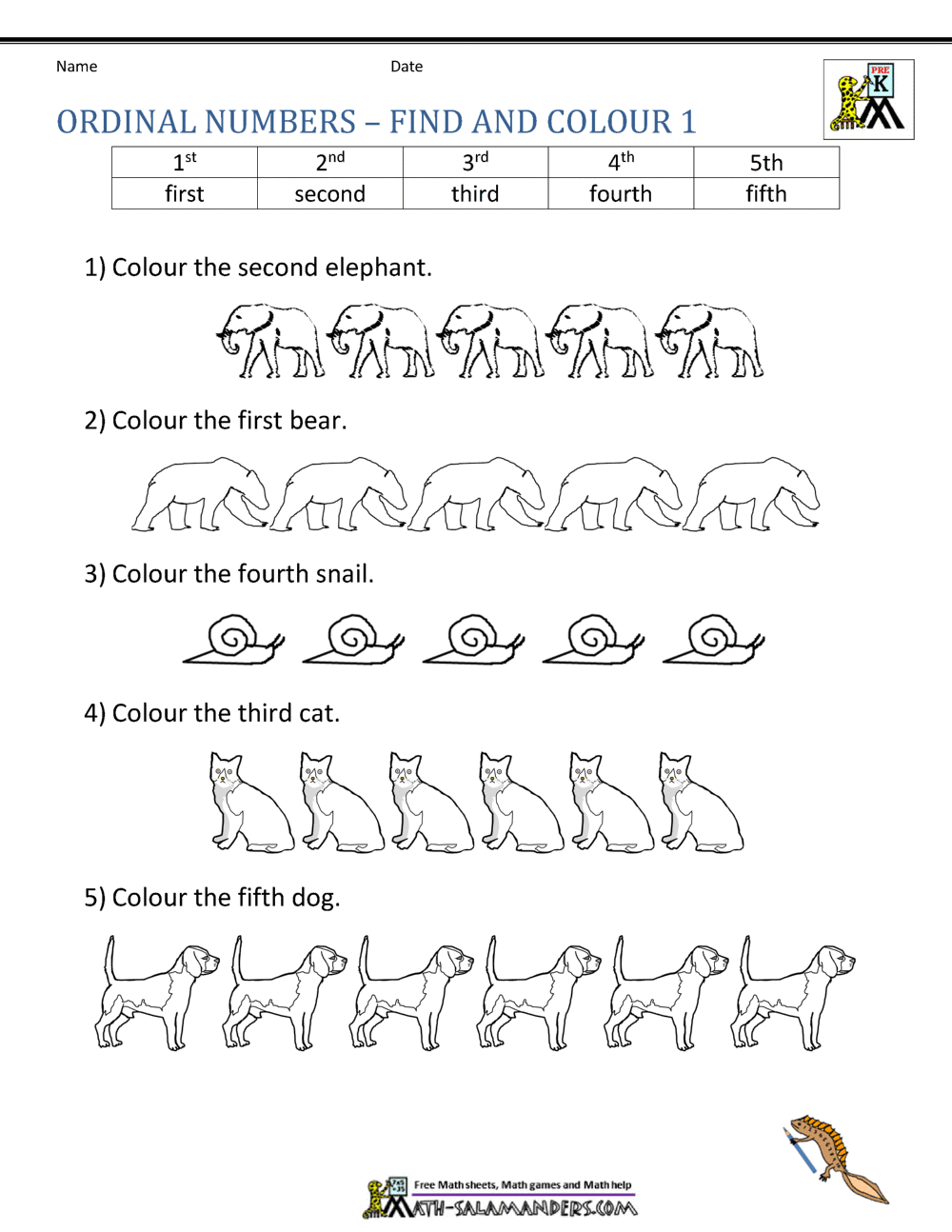 Name Date

PRE K

ORDINAL NUMBERS – FIND AND COLOUR 1

| $1^{st}$ | $2^{nd}$ | $3^{rd}$ | $4^{th}$ | 5th |
|---|---|---|---|---|
| first | second | third | fourth | fifth |

1) Colour the second elephant.

2) Colour the first bear.

3) Colour the fourth snail.

4) Colour the third cat.

5) Colour the fifth dog.

Free Math sheets, Math games and Math help
MATH-SALAMANDERS.COM