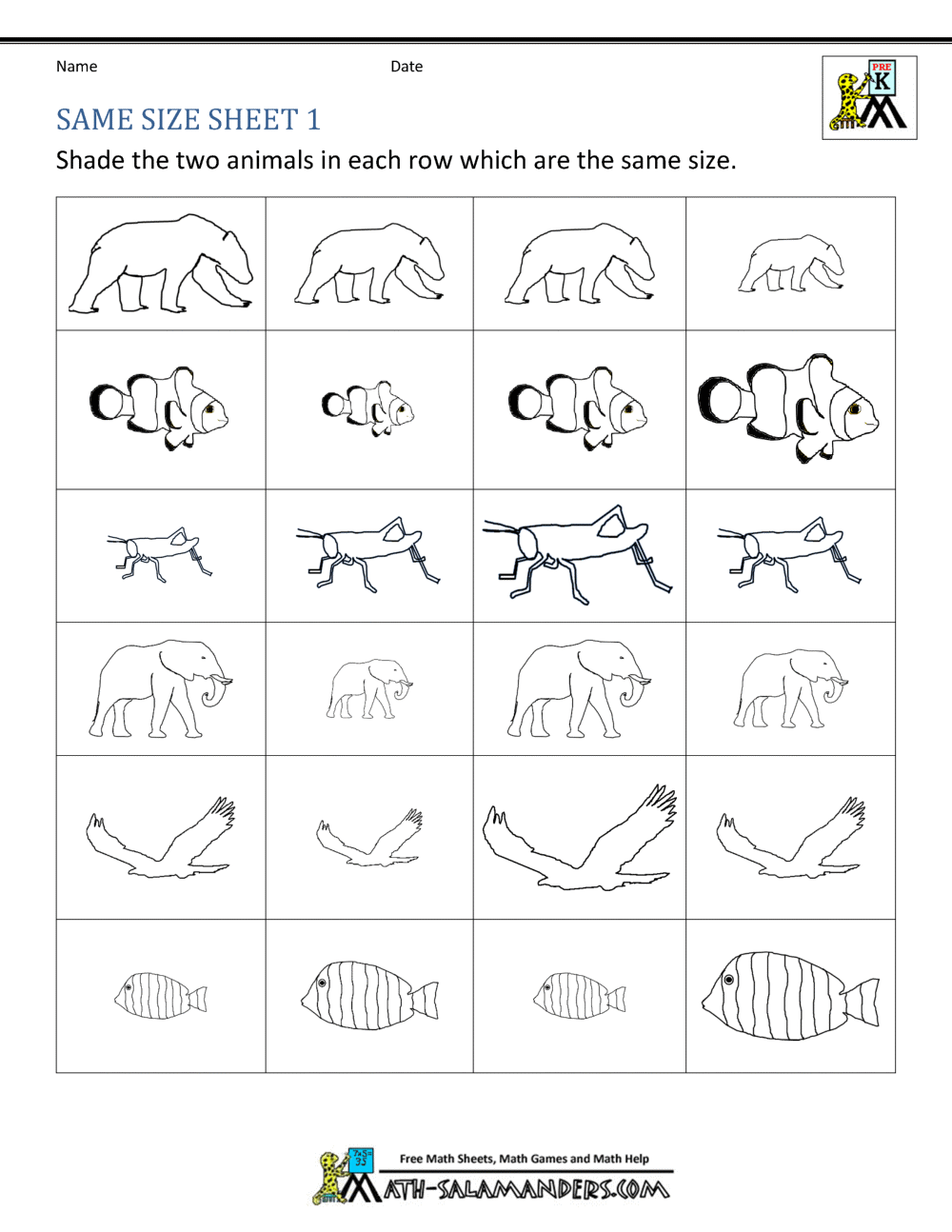 Name Date

PRE K

SAME SIZE SHEET 1

Shade the two animals in each row which are the same size.

7x5=35

Free Math Sheets, Math Games and Math Help

MATH-SALAMANDERS.COM