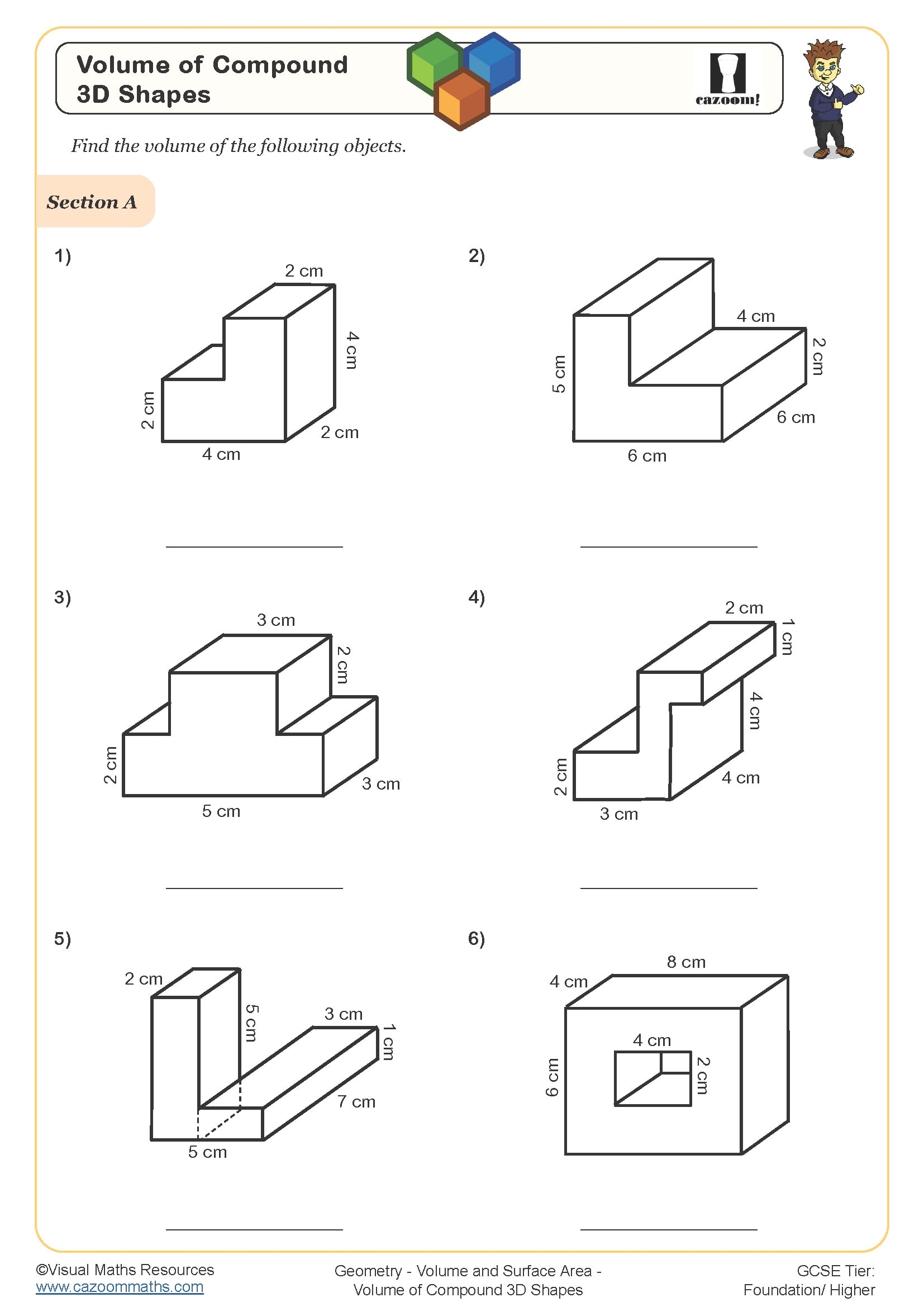 Volume of Compound 3D Shapes

cazoom!

Find the volume of the following objects.

Section A

1)

2 cm
4 cm
2 cm
2 cm
4 cm

2)

4 cm
2 cm
5 cm
6 cm
6 cm

3)

3 cm
2 cm
2 cm
3 cm
5 cm

4)

2 cm
1 cm
4 cm
2 cm
4 cm
3 cm

5)

2 cm
5 cm
3 cm
1 cm
7 cm
5 cm

6)

8 cm
4 cm
4 cm
2 cm
6 cm

©Visual Maths Resources
www.cazoommaths.com

Geometry - Volume and Surface Area - Volume of Compound 3D Shapes

GCSE Tier: Foundation/ Higher